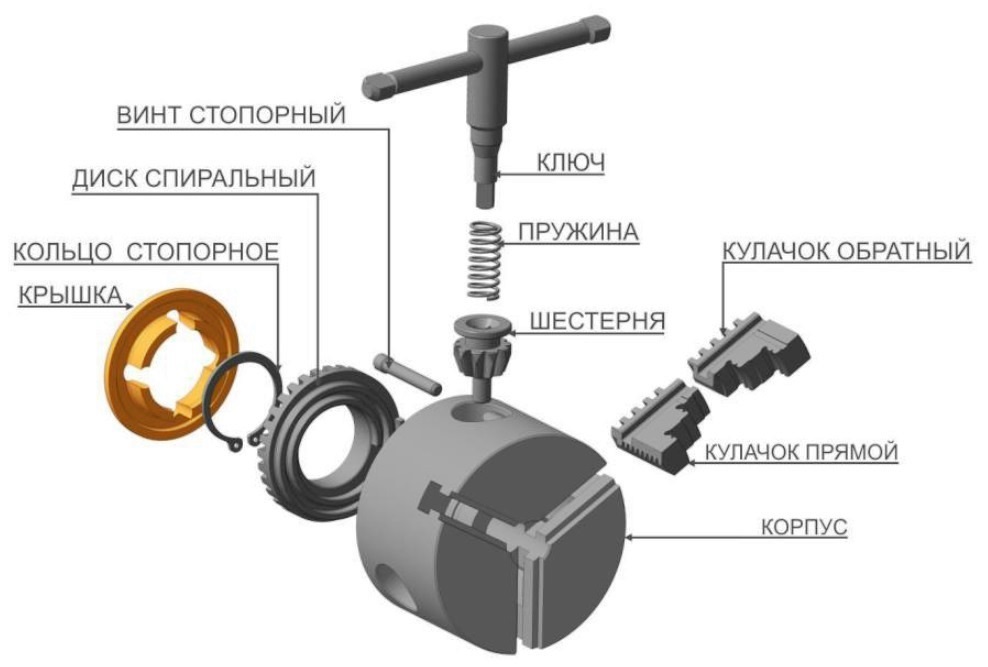 ВИНТ СТОПОРНЫЙ
ДИСК СПИРАЛЬНЫЙ
КОЛЬЦО СТОПОРНОЕ
КРЫШКА
КЛЮЧ
ПРУЖИНА
ШЕСТЕРНЯ
КУЛАЧОК ОБРАТНЫЙ
КУЛАЧОК ПРЯМОЙ
КОРПУС